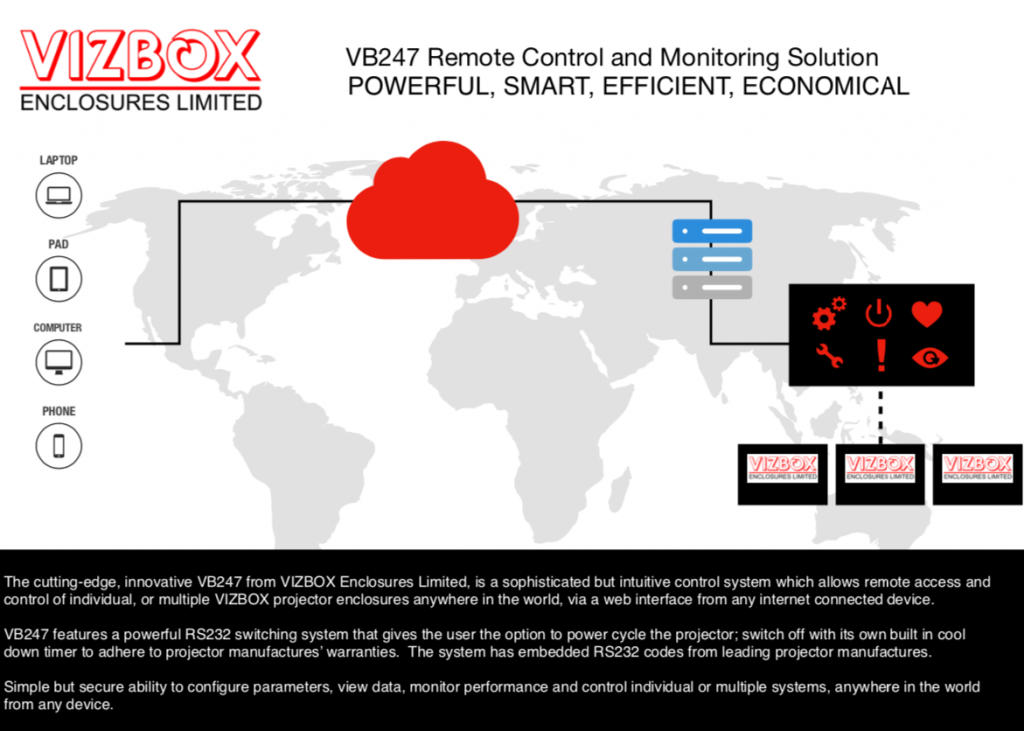 VIZBOX
ENCLOSURES LIMITED

VB247 Remote Control and Monitoring Solution
POWERFUL, SMART, EFFICIENT, ECONOMICAL

LAPTOP

PAD

COMPUTER

PHONE

VIZBOX
ENCLOSURES LIMITED

VIZBOX
ENCLOSURES LIMITED

VIZBOX
ENCLOSURES LIMITED

The cutting-edge, innovative VB247 from VIZBOX Enclosures Limited, is a sophisticated but intuitive control system which allows remote access and control of individual, or multiple VIZBOX projector enclosures anywhere in the world, via a web interface from any internet connected device.

VB247 features a powerful RS232 switching system that gives the user the option to power cycle the projector; switch off with its own built in cool down timer to adhere to projector manufactures' warranties. The system has embedded RS232 codes from leading projector manufactures.

Simple but secure ability to configure parameters, view data, monitor performance and control individual or multiple systems, anywhere in the world from any device.